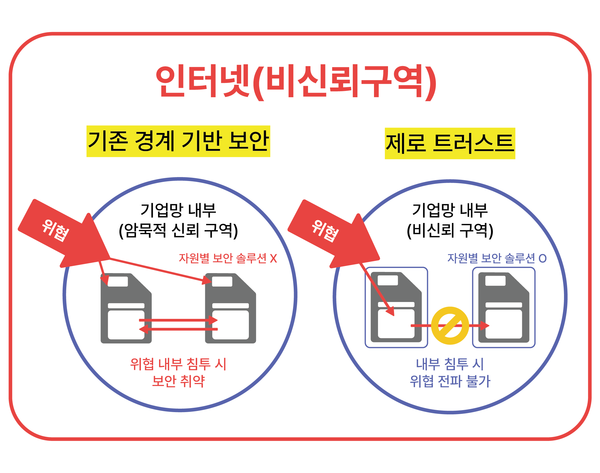 인터넷(비신뢰구역)

기존 경계 기반 보안

위협

기업망 내부
(암묵적 신뢰 구역)

자원별 보안 솔루션 X

위협 내부 침투 시
보안 취약

제로 트러스트

위협

기업망 내부
(비신뢰 구역)

자원별 보안 솔루션 O

내부 침투 시
위협 전파 불가